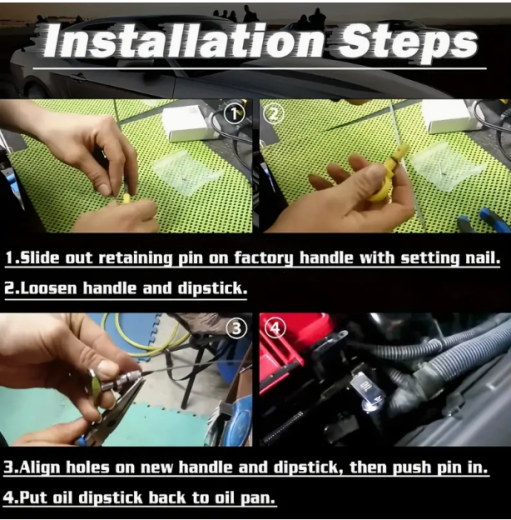 Installation Steps

①

②

1.Slide out retaining pin on factory handle with setting nail.

2.Loosen handle and dipstick.

③

④

3.Align holes on new handle and dipstick, then push pin in.

4.Put oil dipstick back to oil pan.